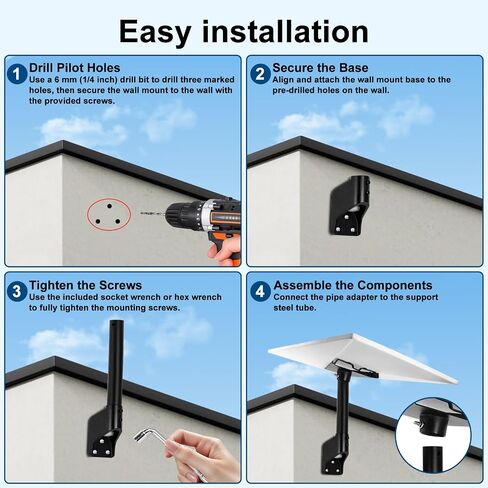 Easy installation

1 Drill Pilot Holes
Use a 6 mm (1/4 inch) drill bit to drill three marked holes, then secure the wall mount to the wall with the provided screws.

2 Secure the Base
Align and attach the wall mount base to the pre-drilled holes on the wall.

3 Tighten the Screws
Use the included socket wrench or hex wrench to fully tighten the mounting screws.

4 Assemble the Components
Connect the pipe adapter to the support steel tube.