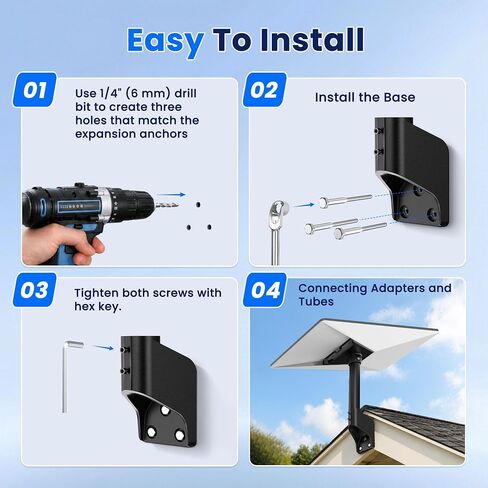 Easy To Install

01

Use 1/4" (6 mm) drill bit to create three holes that match the expansion anchors

02

Install the Base

03

Tighten both screws with hex key.

04

Connecting Adapters and Tubes