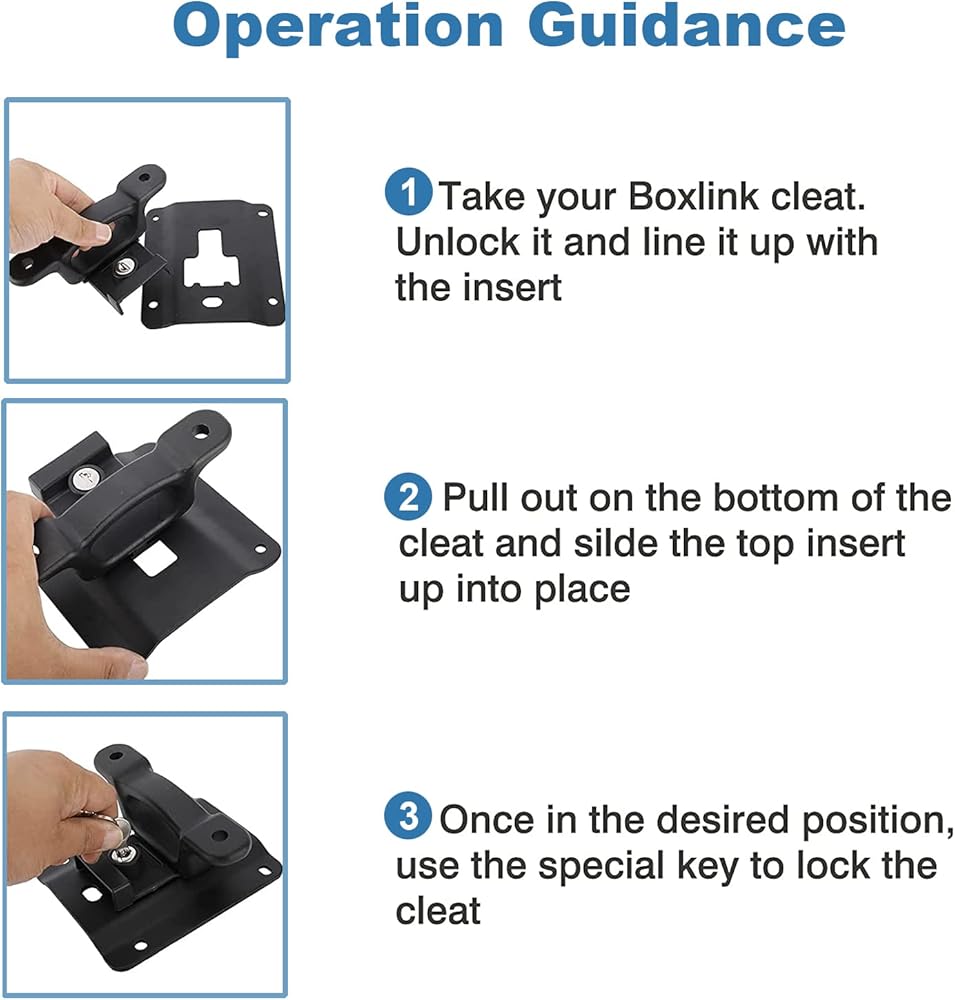 Operation Guidance

1 Take your Boxlink cleat. Unlock it and line it up with the insert

2 Pull out on the bottom of the cleat and silde the top insert up into place

3 Once in the desired position, use the special key to lock the cleat