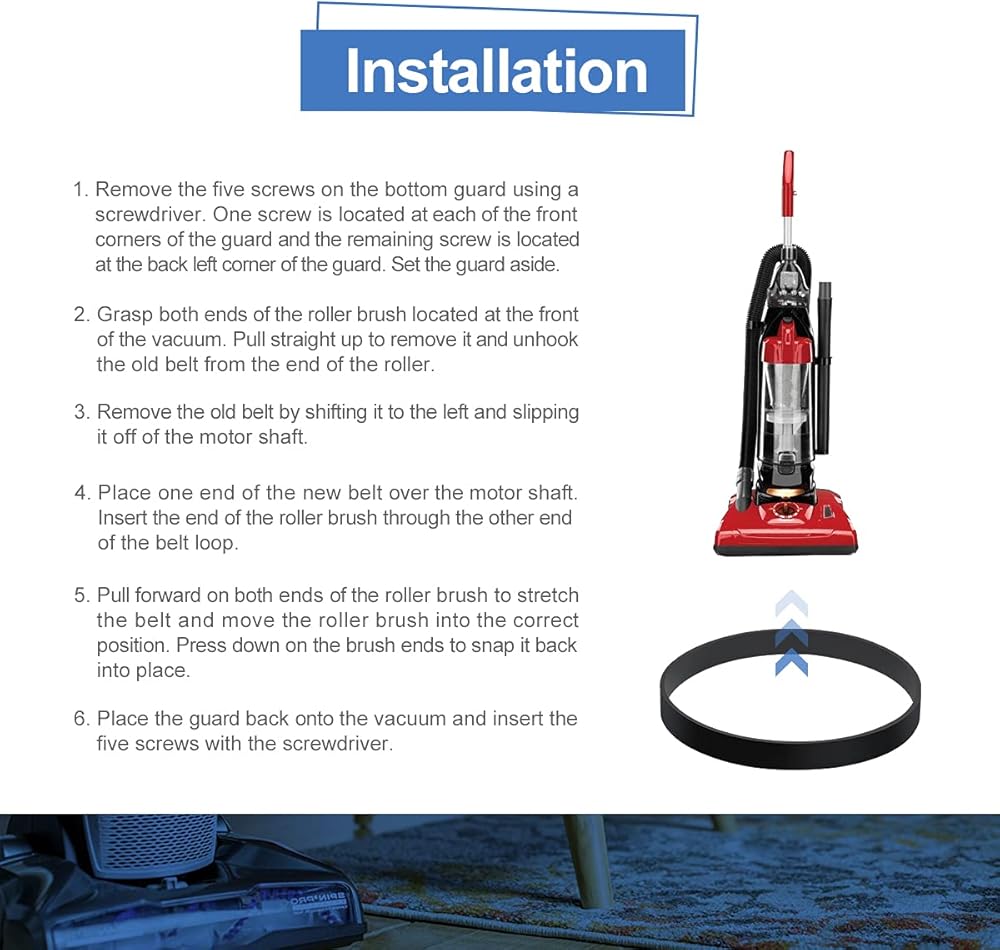 Installation

1. Remove the five screws on the bottom guard using a screwdriver. One screw is located at each of the front corners of the guard and the remaining screw is located at the back left corner of the guard. Set the guard aside.

2. Grasp both ends of the roller brush located at the front of the vacuum. Pull straight up to remove it and unhook the old belt from the end of the roller.

3. Remove the old belt by shifting it to the left and slipping it off of the motor shaft.

4. Place one end of the new belt over the motor shaft. Insert the end of the roller brush through the other end of the belt loop.

5. Pull forward on both ends of the roller brush to stretch the belt and move the roller brush into the correct position. Press down on the brush ends to snap it back into place.

6. Place the guard back onto the vacuum and insert the five screws with the screwdriver.

SPINPRO