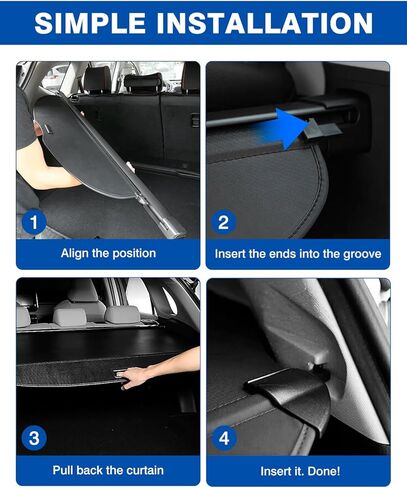 SIMPLE INSTALLATION

1
Align the position

2
Insert the ends into the groove

3
Pull back the curtain

4
Insert it. Done!