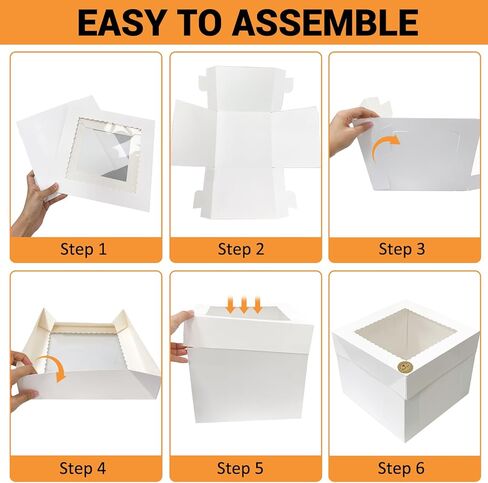 EASY TO ASSEMBLE

Step 1

Step 2

Step 3

Step 4

Step 5

Step 6