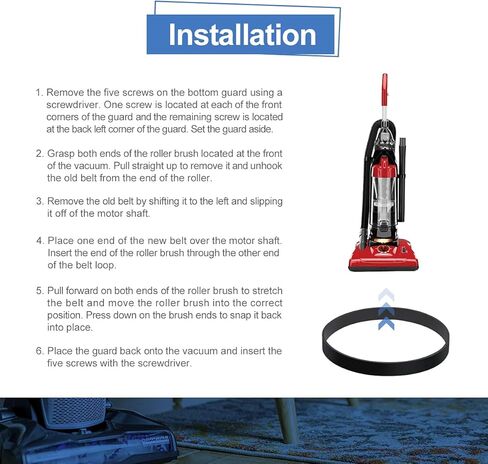 Installation

1. Remove the five screws on the bottom guard using a screwdriver. One screw is located at each of the front corners of the guard and the remaining screw is located at the back left corner of the guard. Set the guard aside.

2. Grasp both ends of the roller brush located at the front of the vacuum. Pull straight up to remove it and unhook the old belt from the end of the roller.

3. Remove the old belt by shifting it to the left and slipping it off of the motor shaft.

4. Place one end of the new belt over the motor shaft. Insert the end of the roller brush through the other end of the belt loop.

5. Pull forward on both ends of the roller brush to stretch the belt and move the roller brush into the correct position. Press down on the brush ends to snap it back into place.

6. Place the guard back onto the vacuum and insert the five screws with the screwdriver.