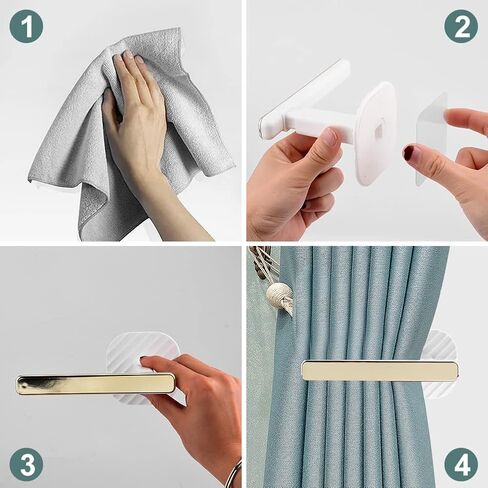 1

2

3

4