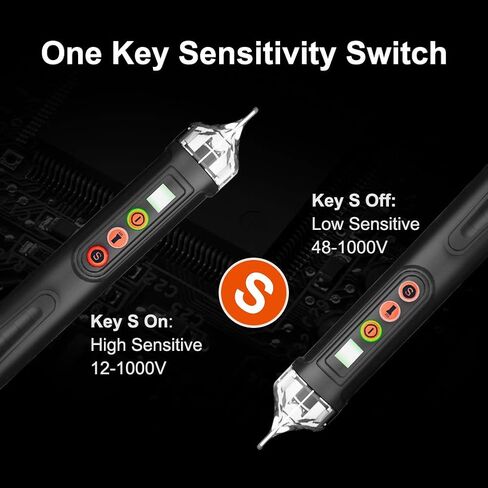 One Key Sensitivity Switch

Key S Off:
Low Sensitive
48-1000V

S

Key S On:
High Sensitive
12-1000V