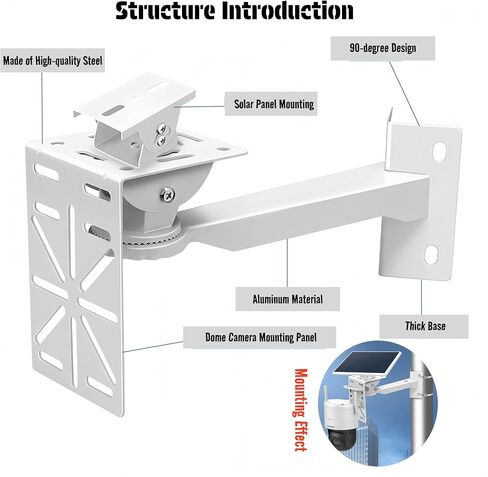 Structure Introduction

Made of High-quality Steel

90-degree Design

Solar Panel Mounting

Aluminum Material

Thick Base

Dome Camera Mounting Panel

Mounting Effect