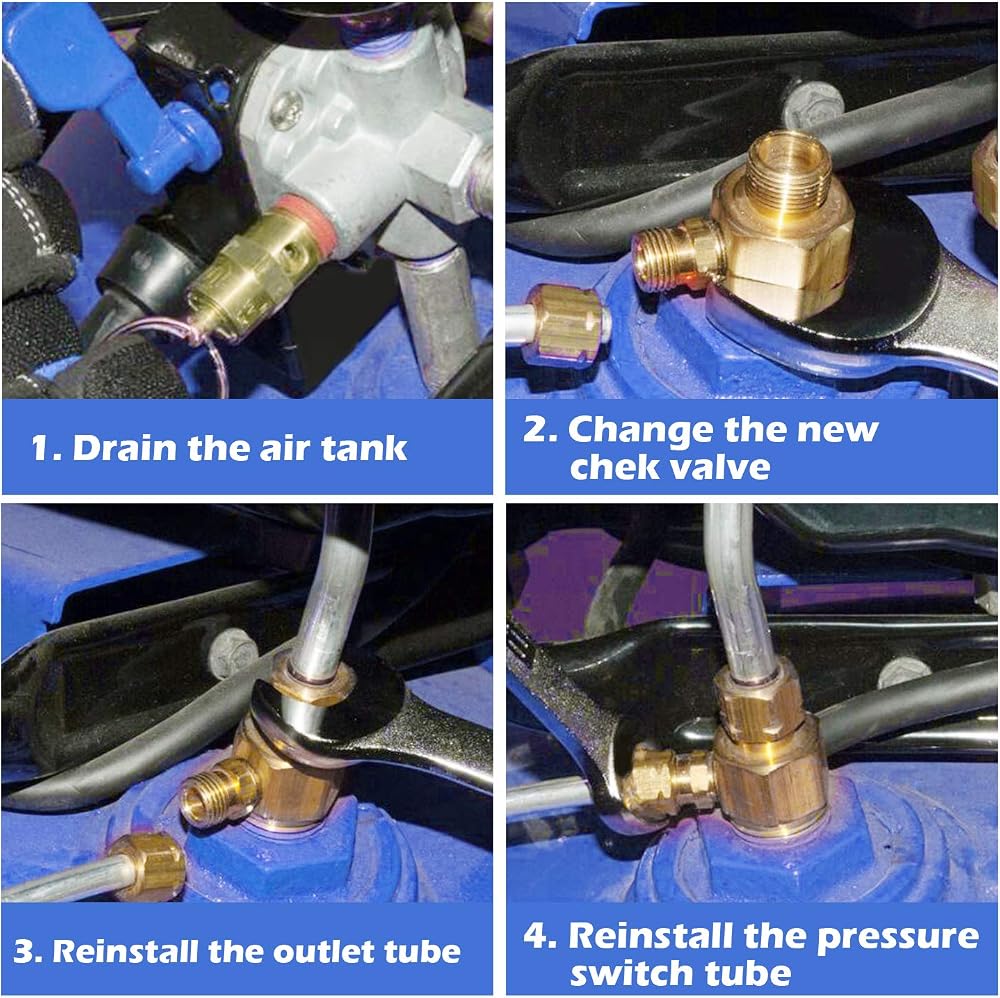 1. Drain the air tank

2. Change the new chek valve

3. Reinstall the outlet tube

4. Reinstall the pressure switch tube