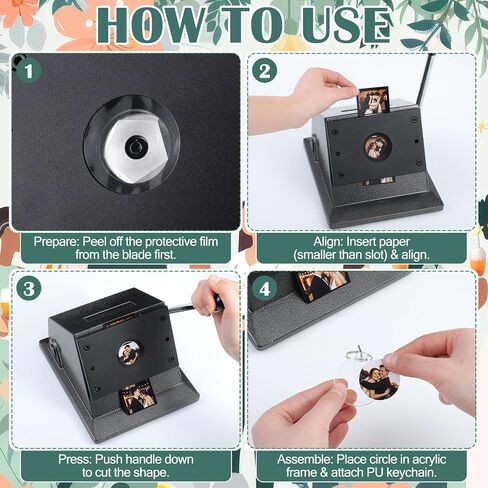 HOW TO USE

1

Prepare: Peel off the protective film from the blade first.

2

Align: Insert paper (smaller than slot) & align.

3

Press: Push handle down to cut the shape.

4

Assemble: Place circle in acrylic frame & attach PU keychain.