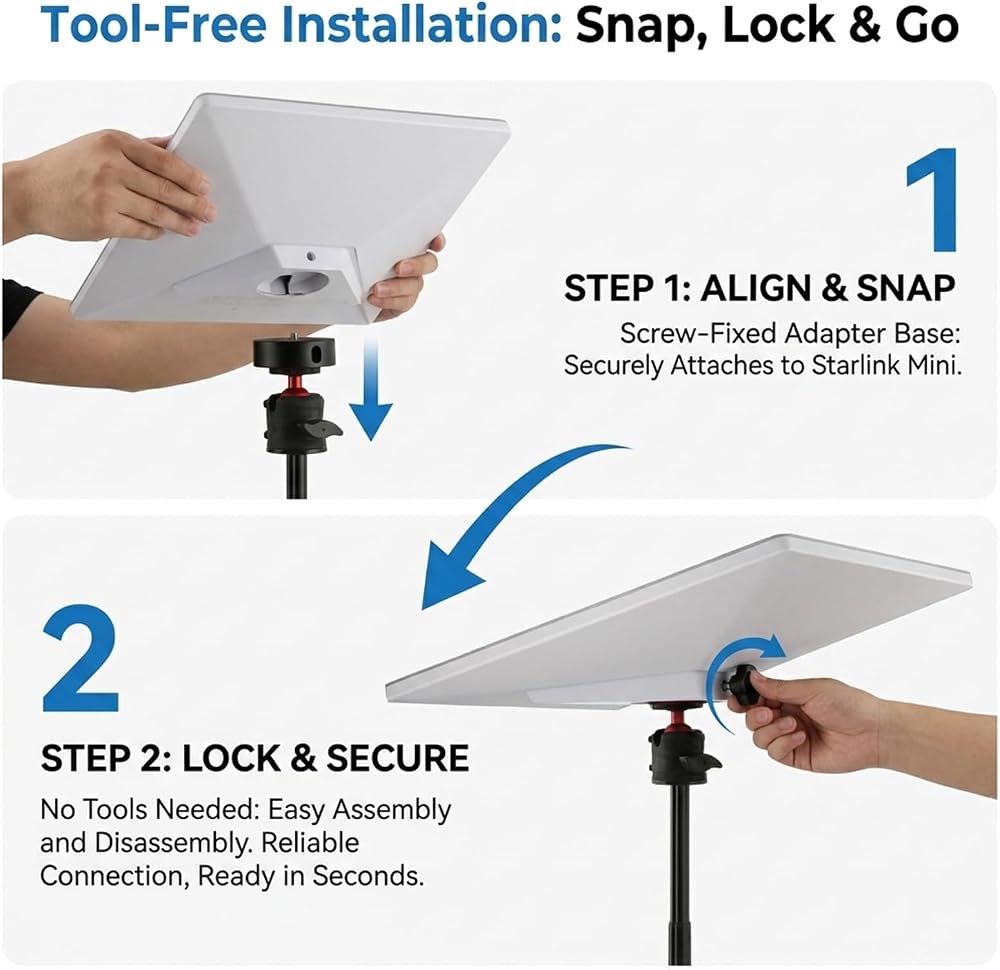 Tool-Free Installation: Snap, Lock & Go

1

STEP 1: ALIGN & SNAP

Screw-Fixed Adapter Base: Securely Attaches to Starlink Mini.

2

STEP 2: LOCK & SECURE

No Tools Needed: Easy Assembly and Disassembly. Reliable Connection, Ready in Seconds.