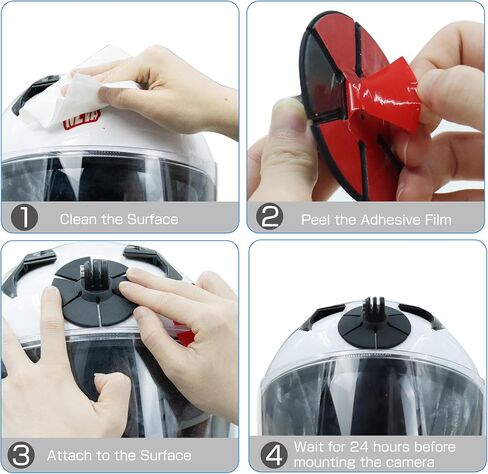 NEW

1 Clean the Surface

2 Peel the Adhesive Film

3 Attach to the Surface

4 Wait for 24 hours before mounting the camera