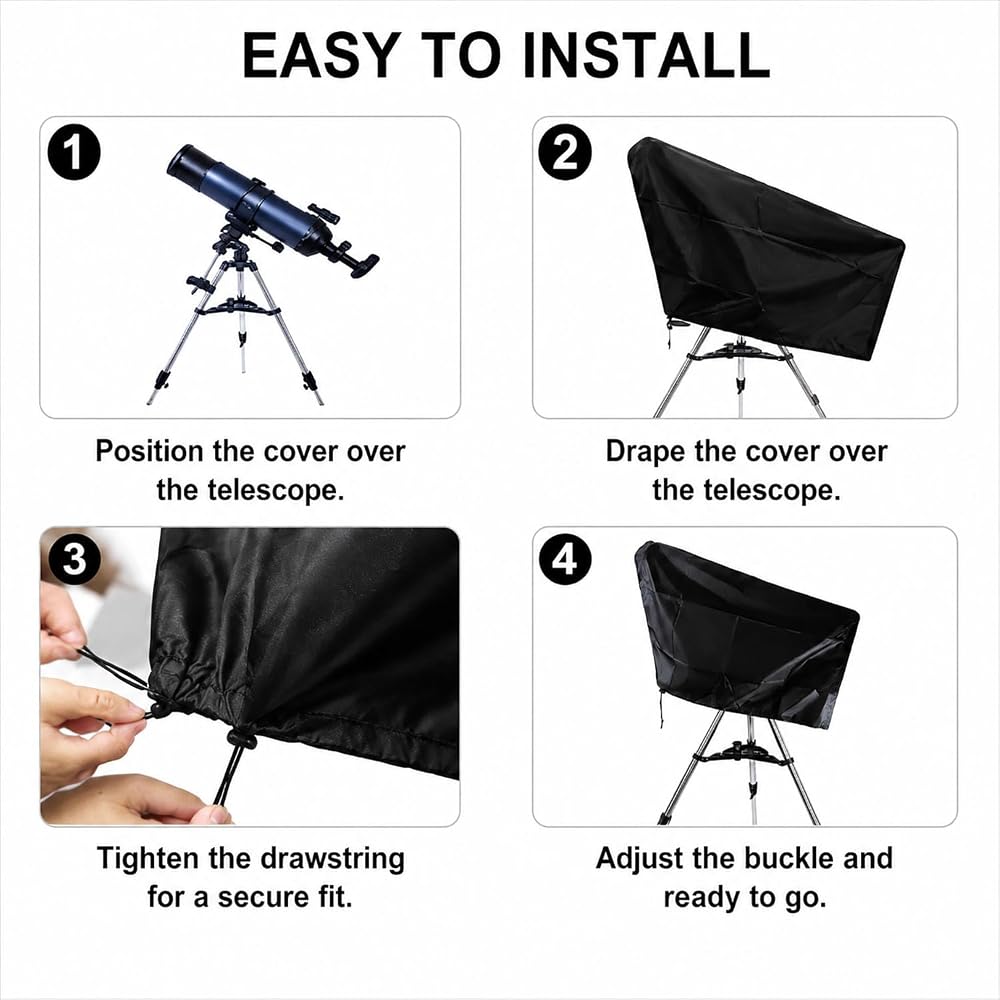 EASY TO INSTALL

1

Position the cover over the telescope.

2

Drape the cover over the telescope.

3

Tighten the drawstring for a secure fit.

4

Adjust the buckle and ready to go.