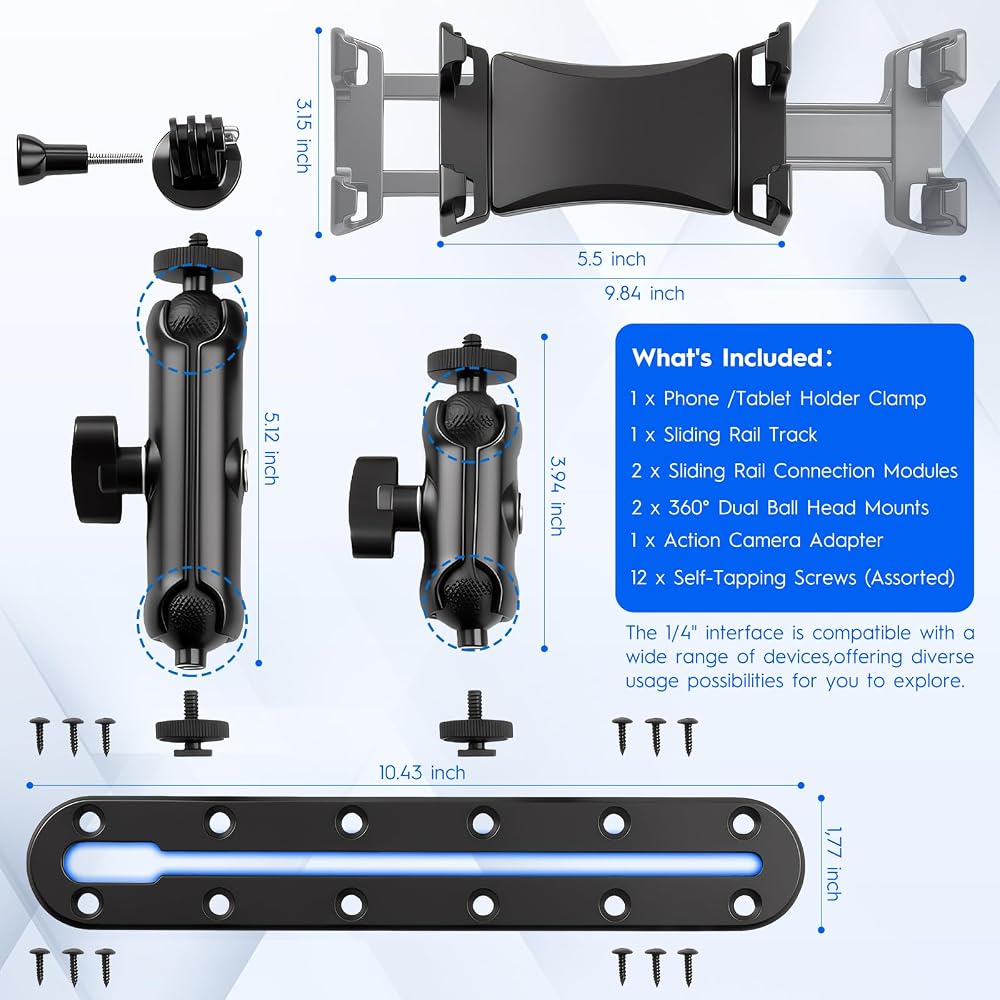 3.15 inch

5.5 inch

9.84 inch

5.12 inch

3.94 inch

What's Included:

1 x Phone /Tablet Holder Clamp

1 x Sliding Rail Track

2 x Sliding Rail Connection Modules

2 x 360° Dual Ball Head Mounts

1 x Action Camera Adapter

12 x Self-Tapping Screws (Assorted)

The 1/4" interface is compatible with a wide range of devices,offering diverse usage possibilities for you to explore.

10.43 inch

1.77 inch