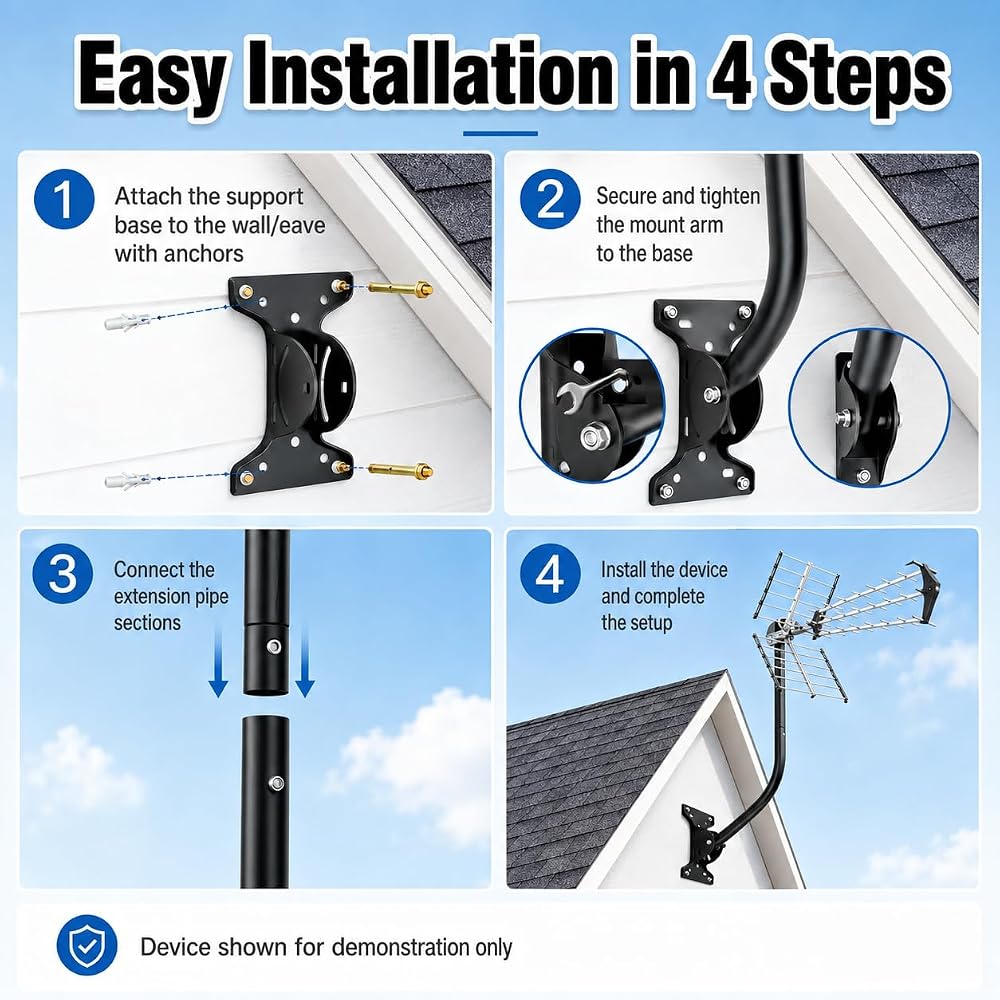 Easy Installation in 4 Steps

1 Attach the support base to the wall/eave with anchors

2 Secure and tighten the mount arm to the base

3 Connect the extension pipe sections

4 Install the device and complete the setup

Device shown for demonstration only