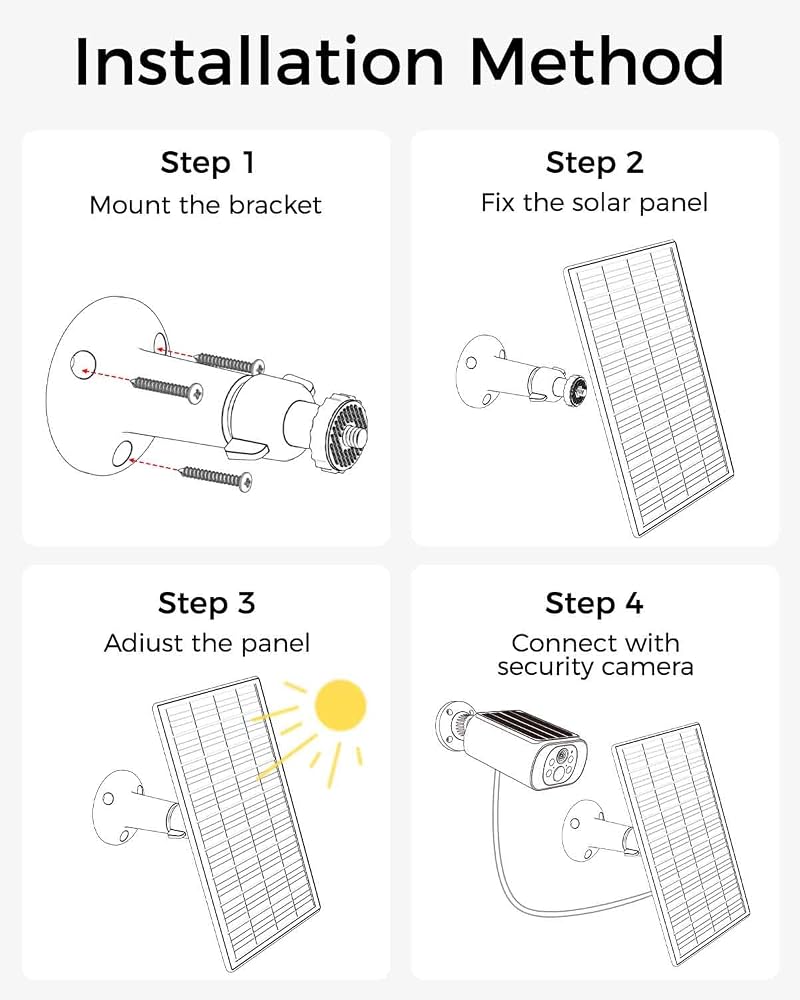 Installation Method

Step 1
Mount the bracket

Step 2
Fix the solar panel

Step 3
Adiust the panel

Step 4
Connect with security camera