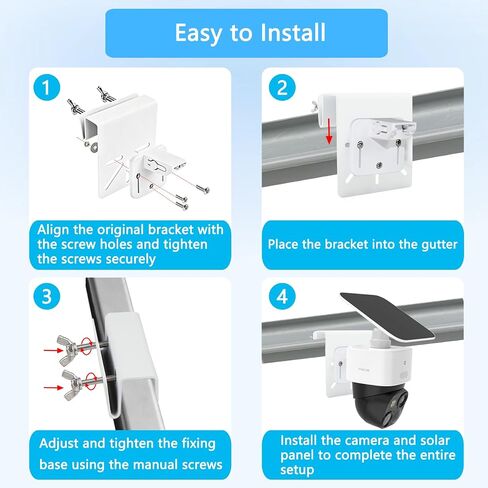 Easy to Install

1

Align the original bracket with the screw holes and tighten the screws securely

2

Place the bracket into the gutter

3

Adjust and tighten the fixing base using the manual screws

4

Install the camera and solar panel to complete the entire setup