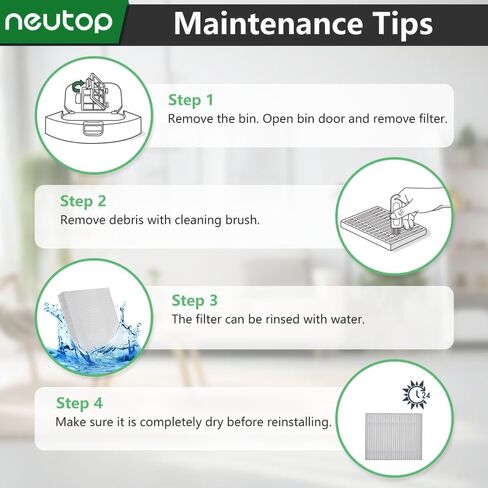 neutop

Maintenance Tips

Step 1
Remove the bin. Open bin door and remove filter.

Step 2
Remove debris with cleaning brush.

Step 3
The filter can be rinsed with water.

Step 4
Make sure it is completely dry before reinstalling.

24