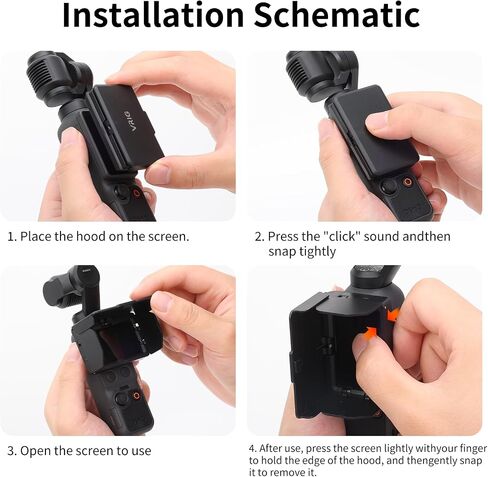 Installation Schematic

VRIG

1. Place the hood on the screen.

2. Press the "click" sound andthen snap tightly

3. Open the screen to use

4. After use, press the screen lightly withyour finger to hold the edge of the hood, and thengently snap it to remove it.