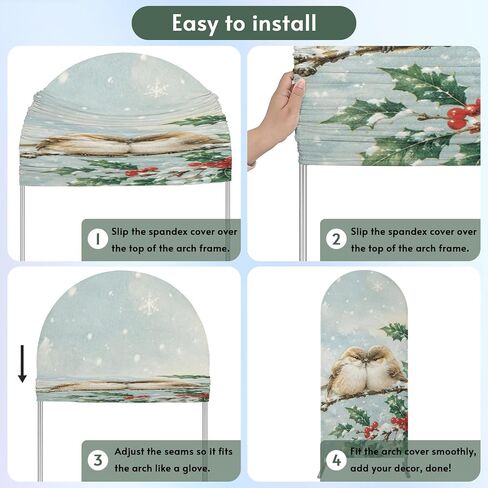 Easy to install

1 Slip the spandex cover over the top of the arch frame.

2 Slip the spandex cover over the top of the arch frame.

3 Adjust the seams so it fits the arch like a glove.

4 Fit the arch cover smoothly, add your decor, done!