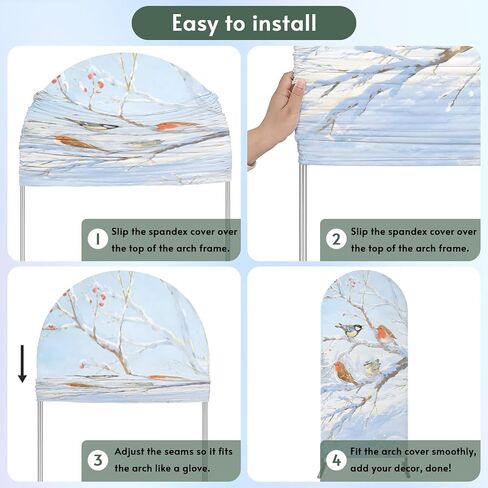 Easy to install

1 Slip the spandex cover over the top of the arch frame.

2 Slip the spandex cover over the top of the arch frame.

3 Adjust the seams so it fits the arch like a glove.

4 Fit the arch cover smoothly, add your decor, done!