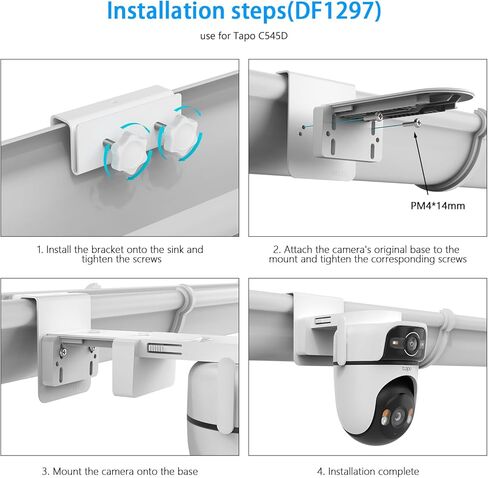 Installation steps(DF1297)

use for Tapo C545D

PM4*14mm

1. Install the bracket onto the sink and tighten the screws

2. Attach the camera's original base to the mount and tighten the corresponding screws

tapo

3. Mount the camera onto the base

4. Installation complete