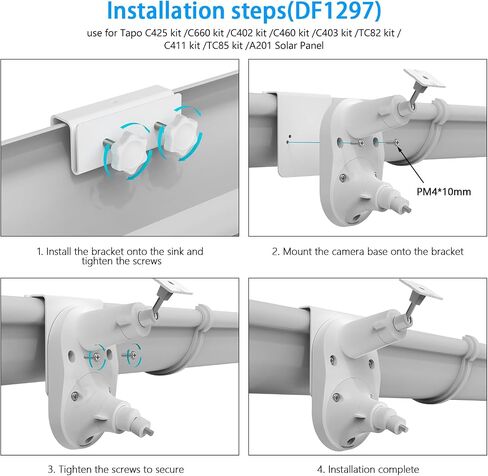 Installation steps(DF1297)

use for Tapo C425 kit /C660 kit /C402 kit /C460 kit /C403 kit /TC82 kit / C411 kit /TC85 kit /A201 Solar Panel

PM4*10mm

1. Install the bracket onto the sink and tighten the screws

2. Mount the camera base onto the bracket

3. Tighten the screws to secure

4. Installation complete