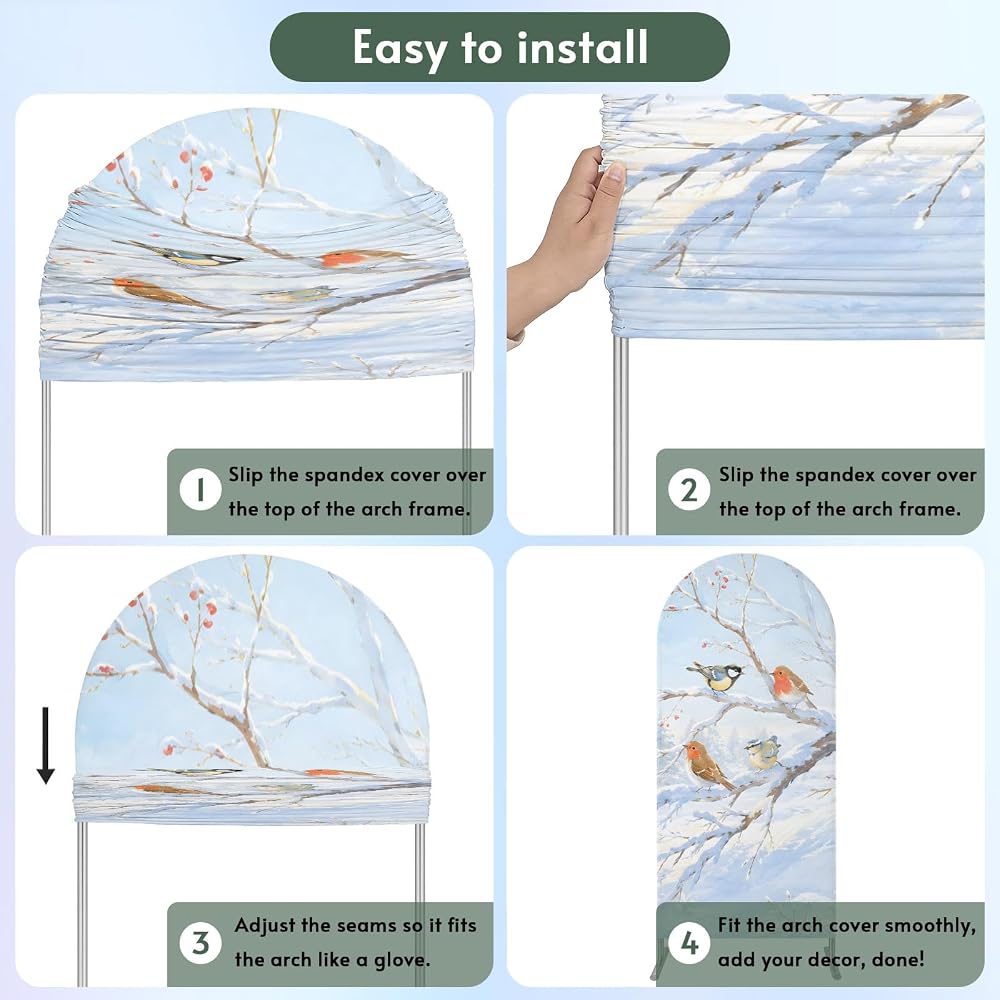 Easy to install

1 Slip the spandex cover over the top of the arch frame.

2 Slip the spandex cover over the top of the arch frame.

3 Adjust the seams so it fits the arch like a glove.

4 Fit the arch cover smoothly, add your decor, done!