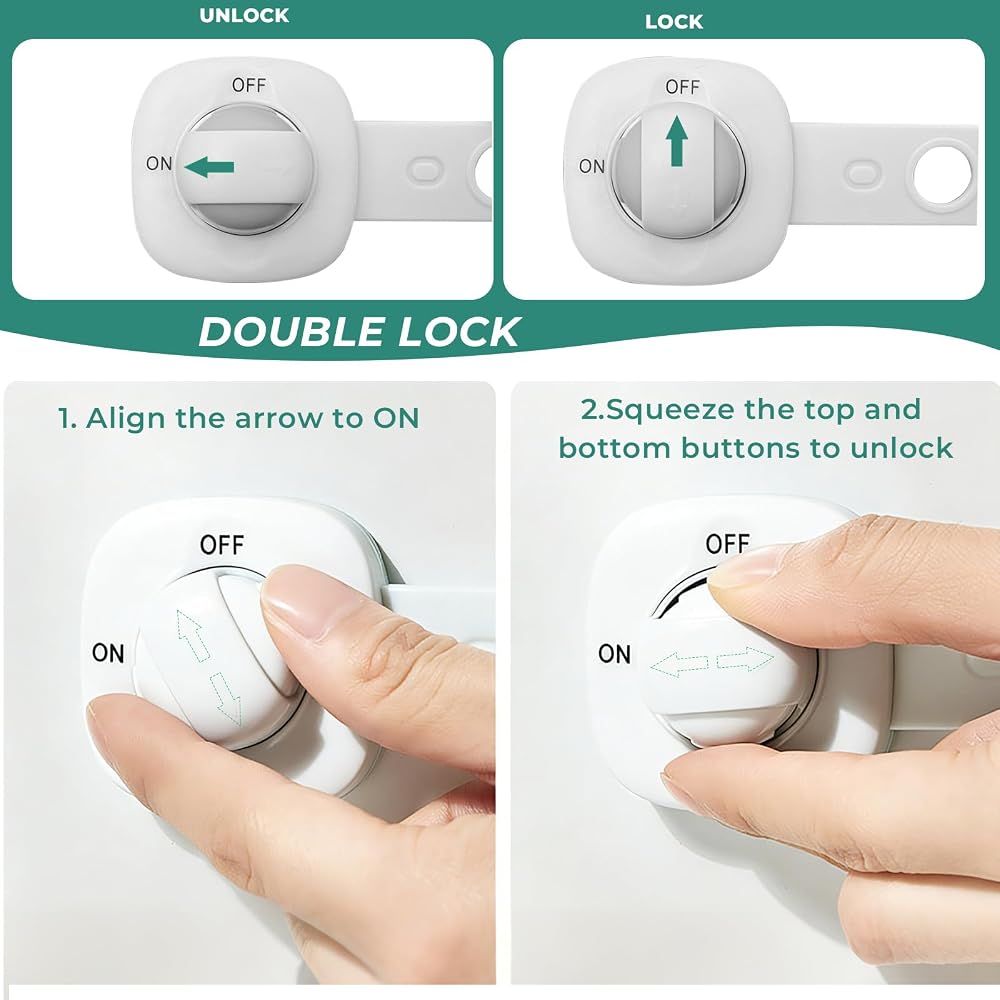 UNLOCK

OFF

ON

LOCK

OFF

ON

DOUBLE LOCK

1. Align the arrow to ON

OFF

ON

2.Squeeze the top and bottom buttons to unlock

OFF

ON