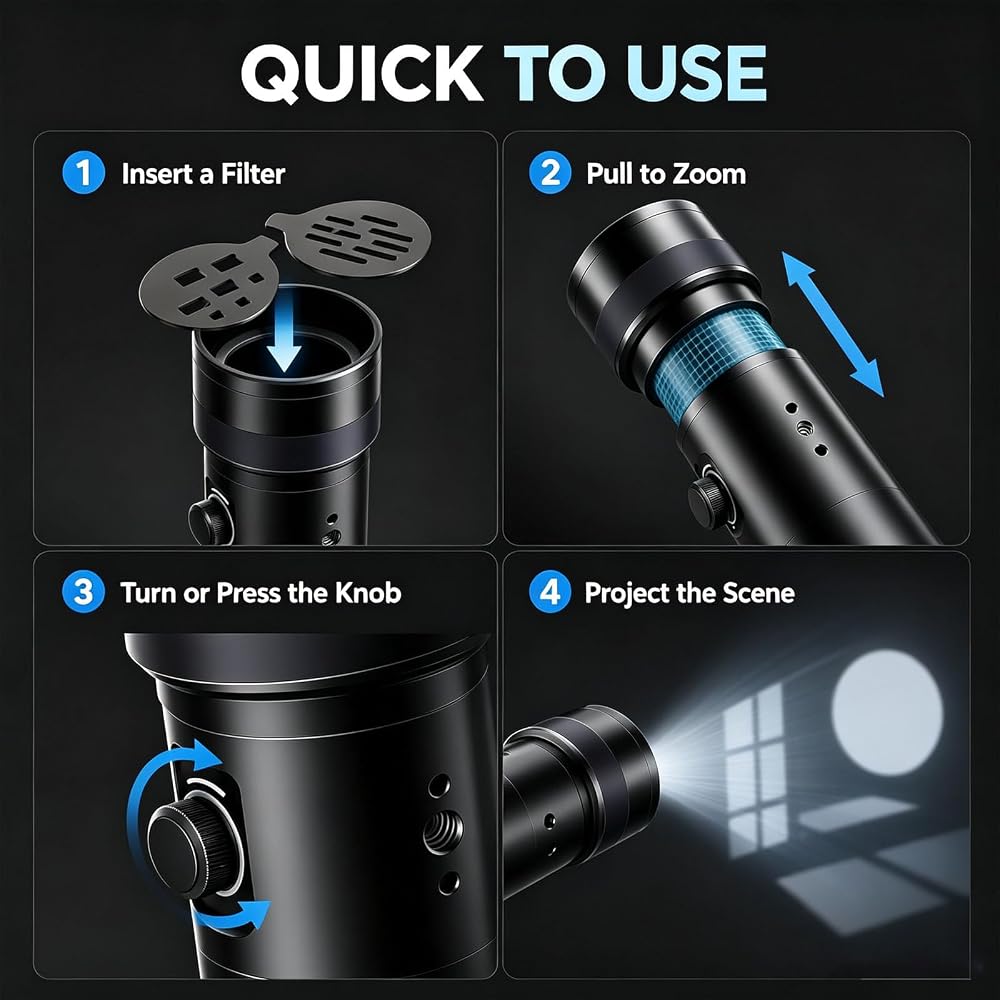 QUICK TO USE

1 Insert a Filter

2 Pull to Zoom

3 Turn or Press the Knob

4 Project the Scene