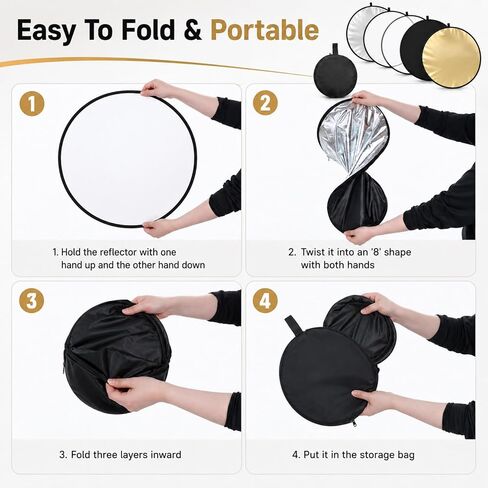 Easy To Fold & Portable

1

1. Hold the reflector with one hand up and the other hand down

2

2. Twist it into an '8' shape with both hands

3

3. Fold three layers inward

4

4. Put it in the storage bag