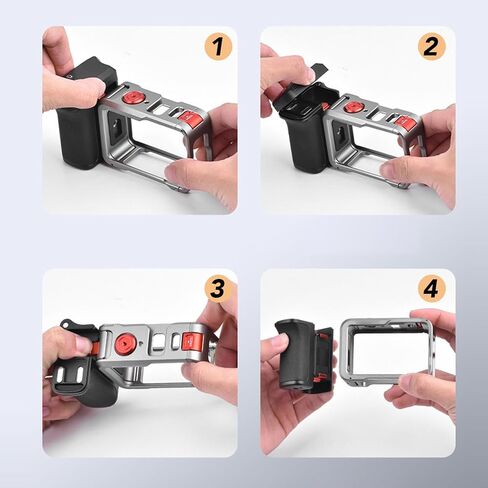 1

2

3

4