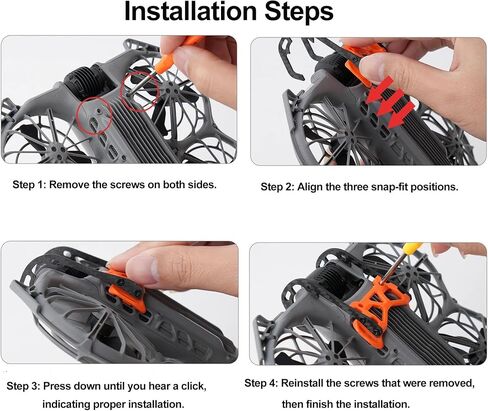 Installation Steps

Step 1: Remove the screws on both sides.

Step 2: Align the three snap-fit positions.

Step 3: Press down until you hear a click, indicating proper installation.

Step 4: Reinstall the screws that were removed, then finish the installation.