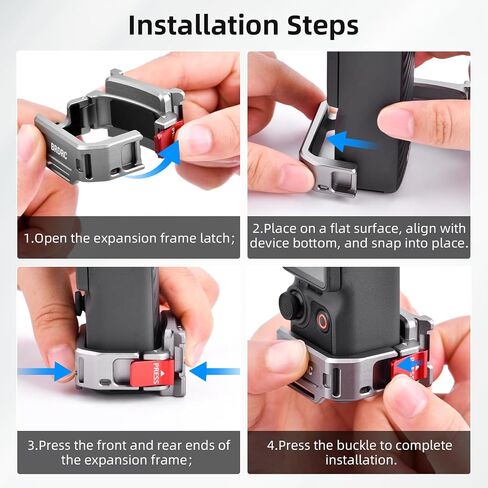 Installation Steps

BRDRC

1.Open the expansion frame latch;

2.Place on a flat surface, align with device bottom, and snap into place.

PRESS

3.Press the front and rear ends of the expansion frame;

4.Press the buckle to complete installation.