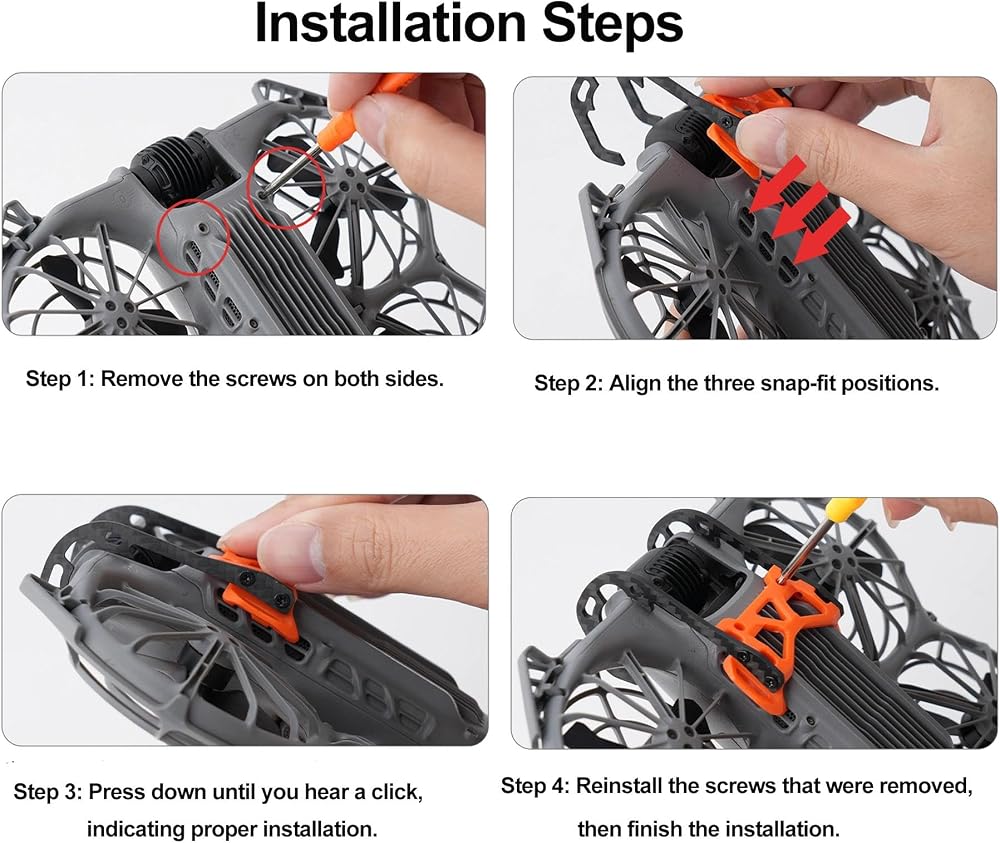 Installation Steps

Step 1: Remove the screws on both sides.

Step 2: Align the three snap-fit positions.

Step 3: Press down until you hear a click, indicating proper installation.

Step 4: Reinstall the screws that were removed, then finish the installation.