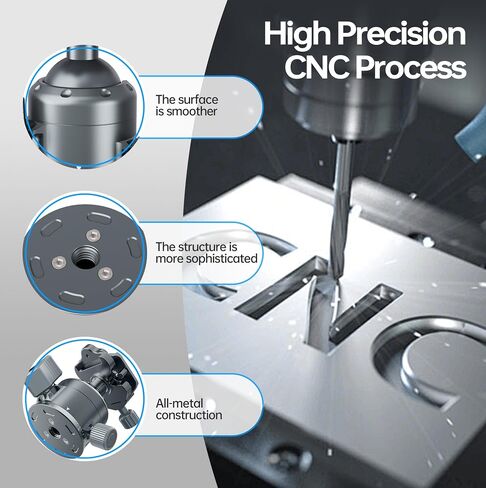 High Precision CNC Process

The surface is smoother

The structure is more sophisticated

All-metal construction