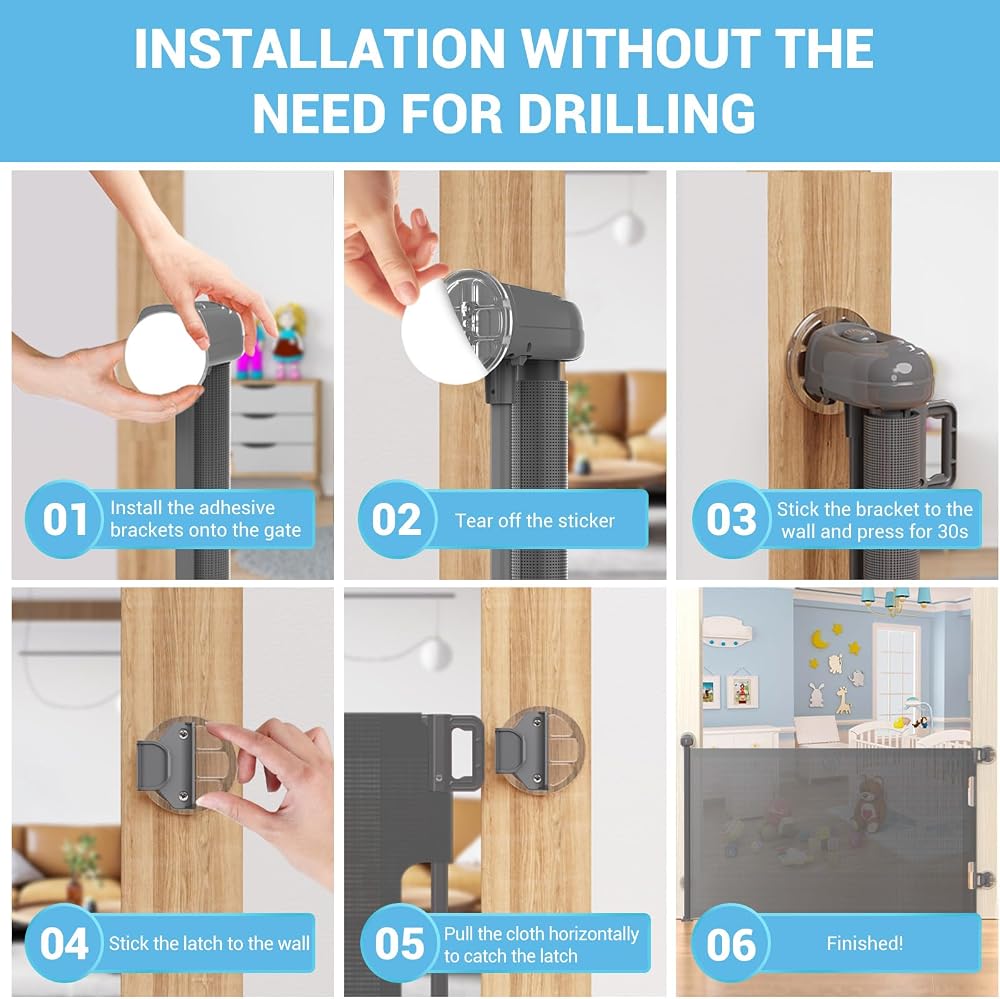 INSTALLATION WITHOUT THE NEED FOR DRILLING

01 Install the adhesive brackets onto the gate

02 Tear off the sticker

03 Stick the bracket to the wall and press for 30s

04 Stick the latch to the wall

05 Pull the cloth horizontally to catch the latch

06 Finished!