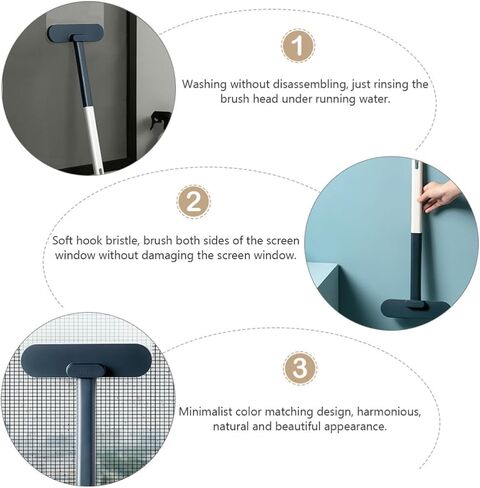 1

Washing without disassembling, just rinsing the brush head under running water.

2

Soft hook bristle, brush both sides of the screen window without damaging the screen window.

3

Minimalist color matching design, harmonious, natural and beautiful appearance.