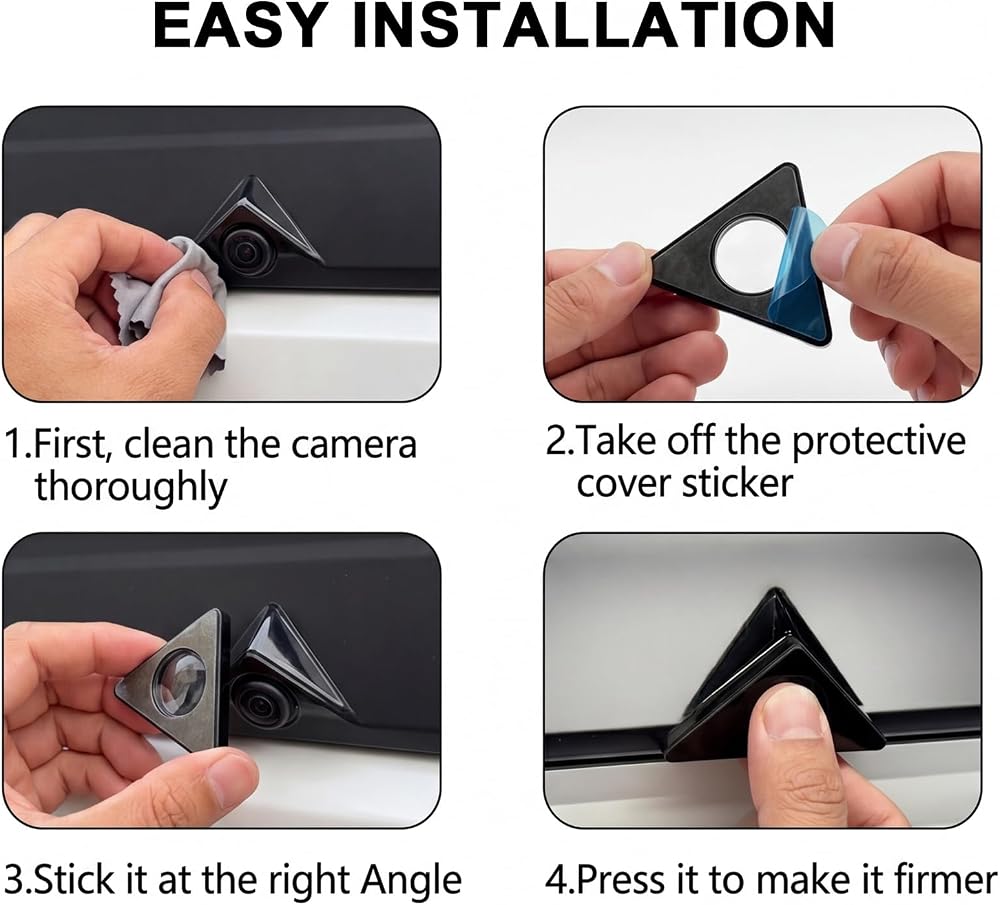 EASY INSTALLATION

1.First, clean the camera thoroughly

2.Take off the protective cover sticker

3.Stick it at the right Angle

4.Press it to make it firmer