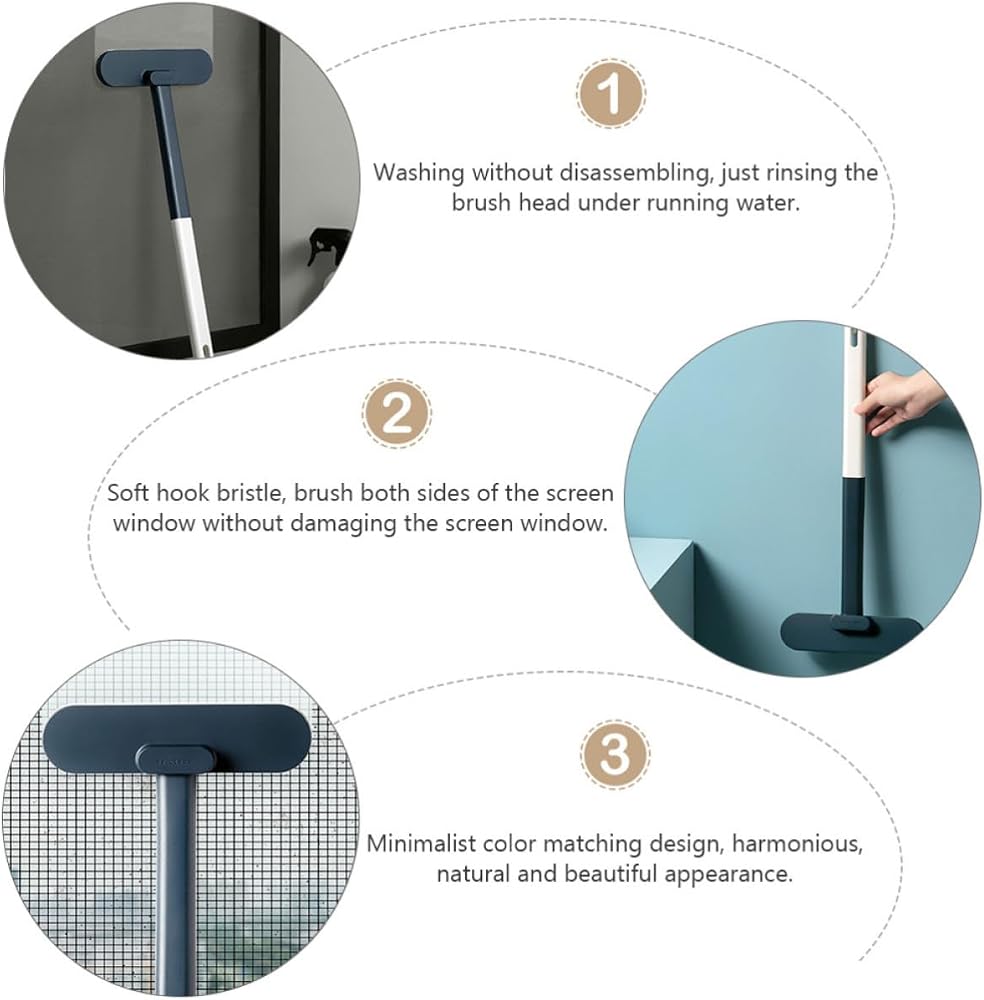 1

Washing without disassembling, just rinsing the brush head under running water.

2

Soft hook bristle, brush both sides of the screen window without damaging the screen window.

3

Minimalist color matching design, harmonious, natural and beautiful appearance.