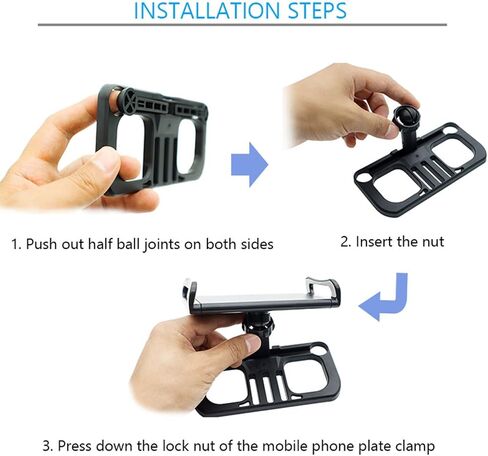 INSTALLATION STEPS

1. Push out half ball joints on both sides

2. Insert the nut

3. Press down the lock nut of the mobile phone plate clamp