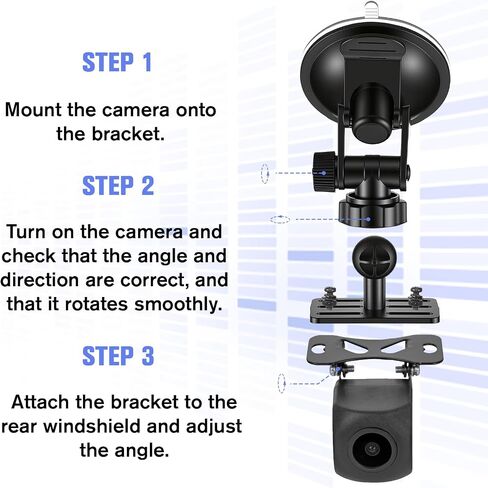 STEP 1

Mount the camera onto the bracket.

STEP 2

Turn on the camera and check that the angle and direction are correct, and that it rotates smoothly.

STEP 3

Attach the bracket to the rear windshield and adjust the angle.