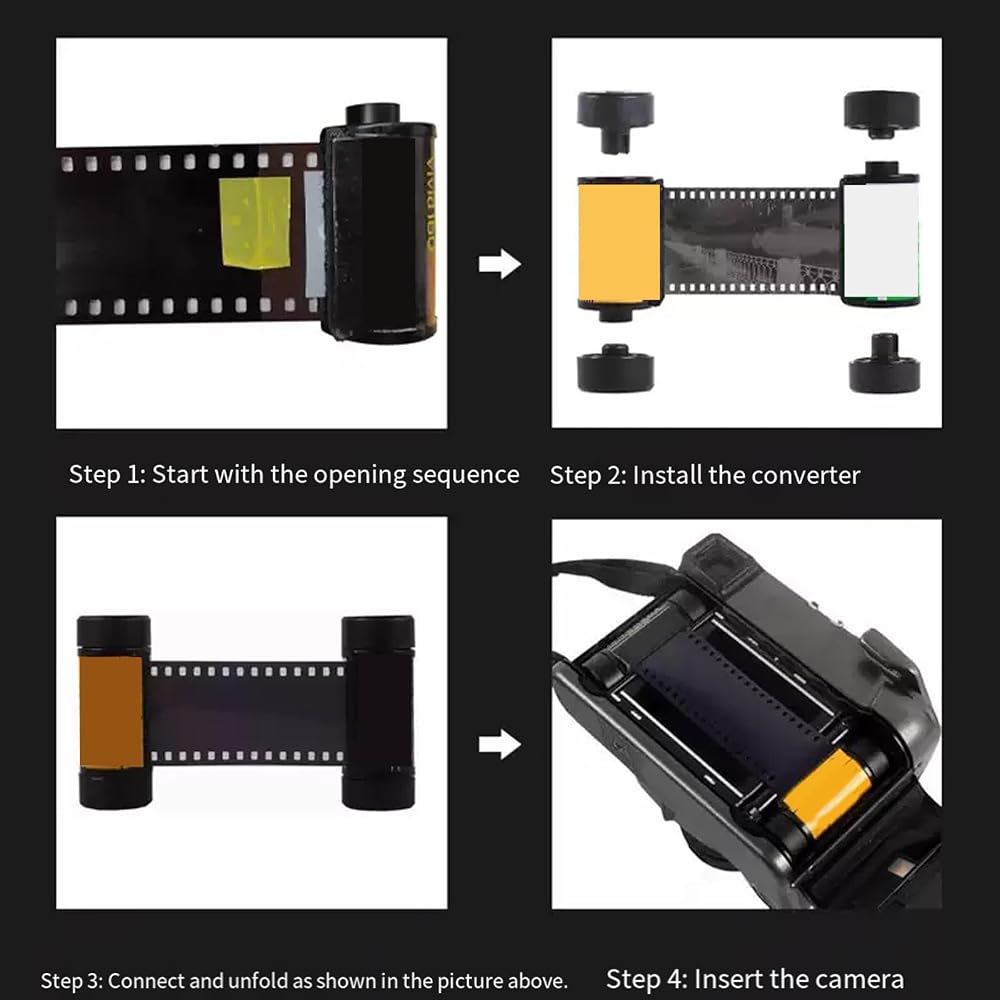 Step 1: Start with the opening sequence

Step 2: Install the converter

Step 3: Connect and unfold as shown in the picture above.

Step 4: Insert the camera