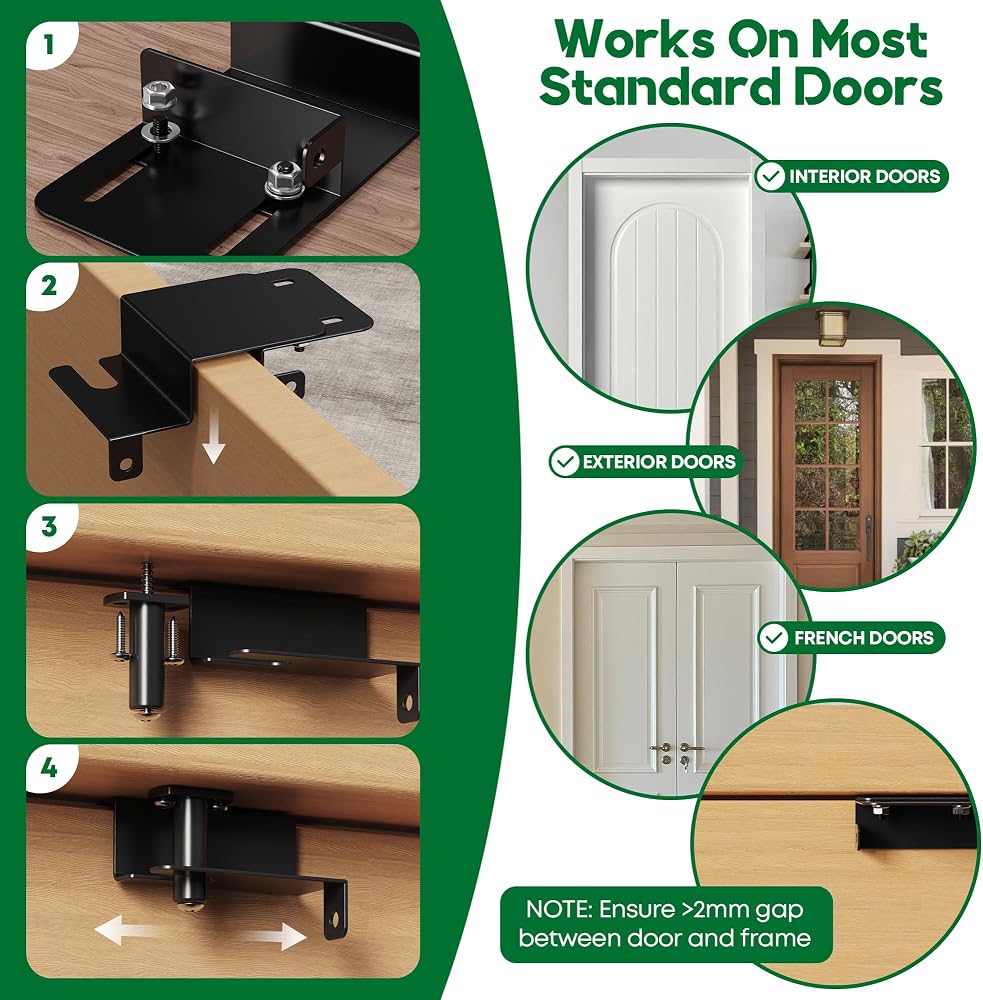 1

2

3

4

Works On Most Standard Doors

INTERIOR DOORS

EXTERIOR DOORS

FRENCH DOORS

NOTE: Ensure >2mm gap between door and frame