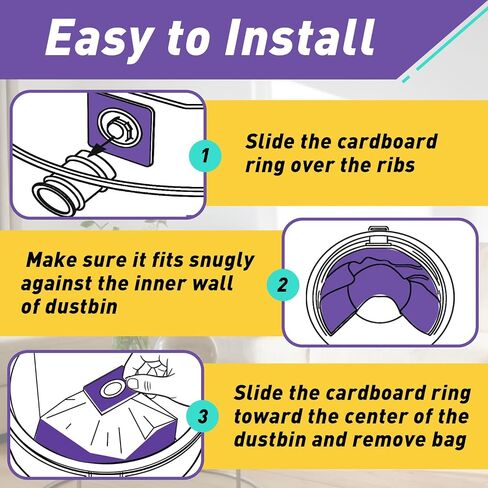 Easy to Install

1

Slide the cardboard ring over the ribs

Make sure it fits snugly against the inner wall of dustbin

2

3

Slide the cardboard ring toward the center of the dustbin and remove bag