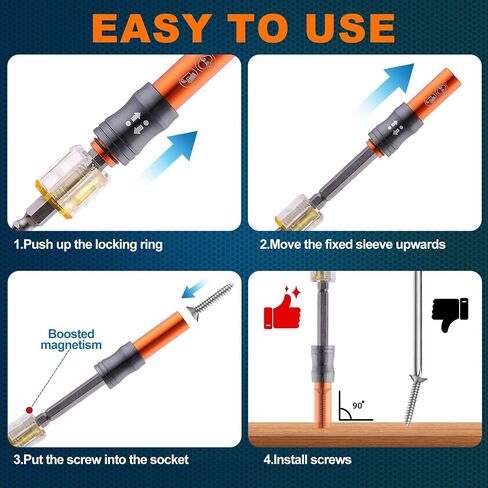 EASY TO USE

1.Push up the locking ring

2.Move the fixed sleeve upwards

Boosted magnetism

3.Put the screw into the socket

90°

4.Install screws