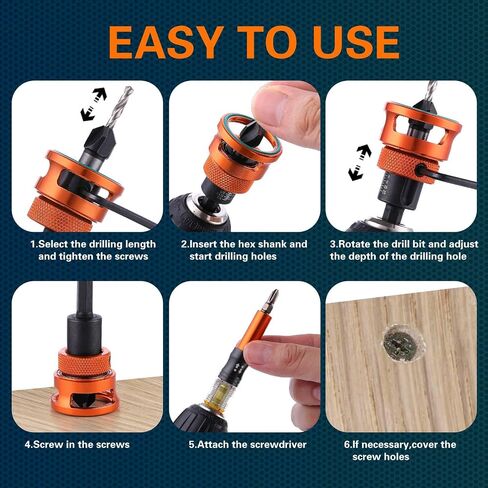 EASY TO USE

1.Select the drilling length and tighten the screws

2.Insert the hex shank and start drilling holes

3.Rotate the drill bit and adjust the depth of the drilling hole

4.Screw in the screws

5.Attach the screwdriver

6.If necessary,cover the screw holes