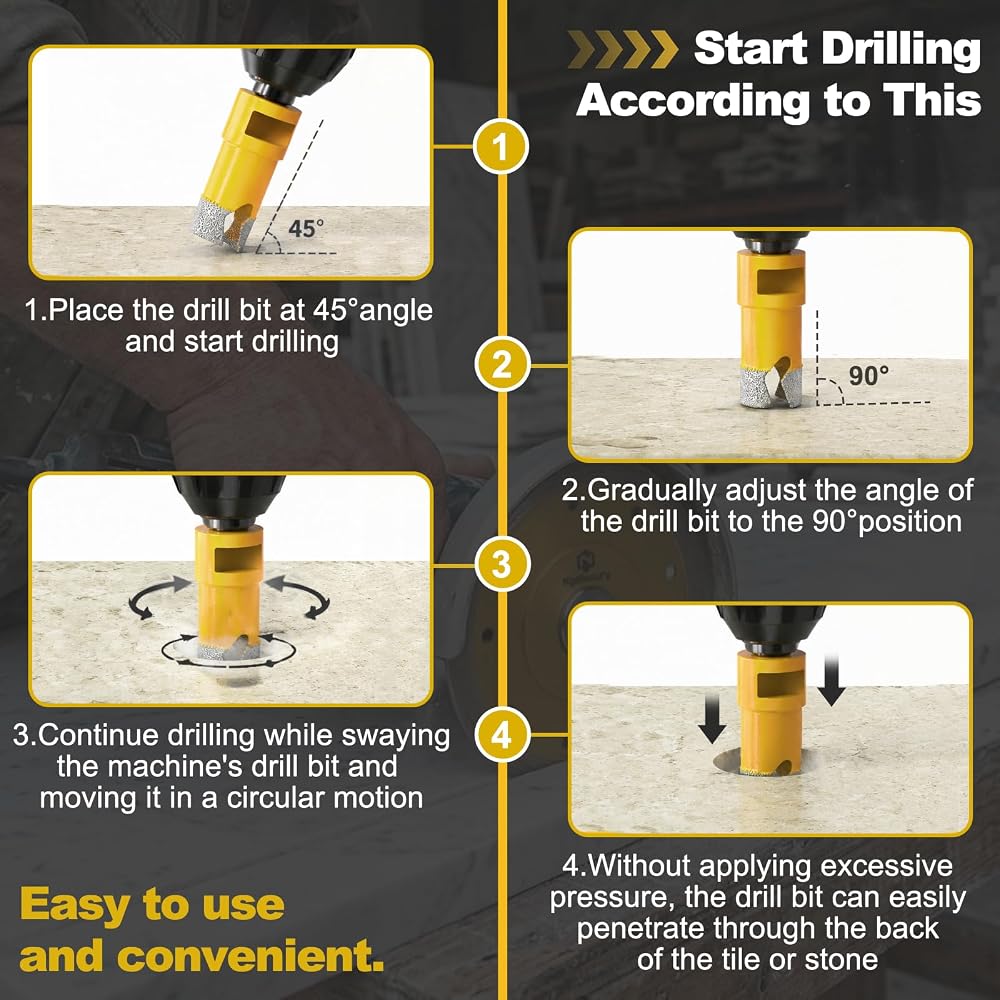 Start Drilling According to This

1

45°

1.Place the drill bit at 45°angle and start drilling

2

90°

2.Gradually adjust the angle of the drill bit to the 90°position

3

3.Continue drilling while swaying the machine's drill bit and moving it in a circular motion

4

4.Without applying excessive pressure, the drill bit can easily penetrate through the back of the tile or stone

Easy to use and convenient.