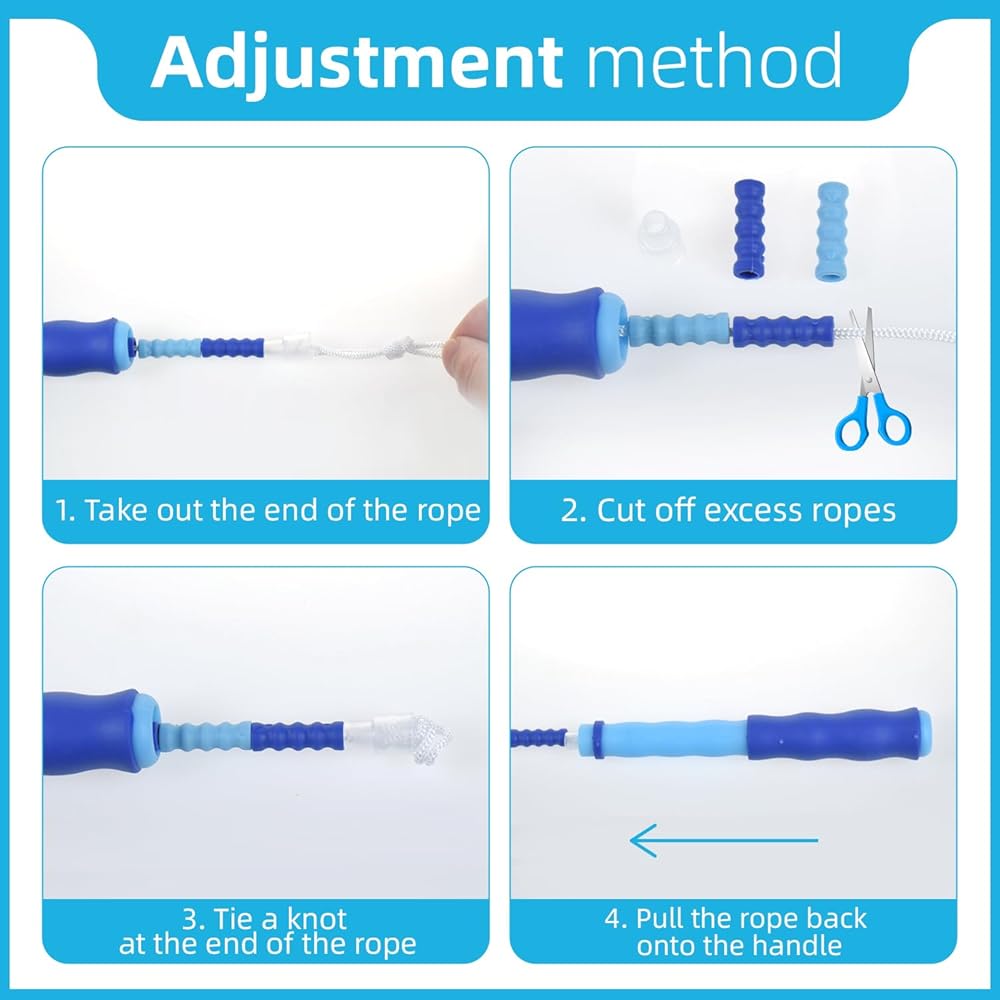 Adjustment method

1. Take out the end of the rope

2. Cut off excess ropes

3. Tie a knot at the end of the rope

4. Pull the rope back onto the handle