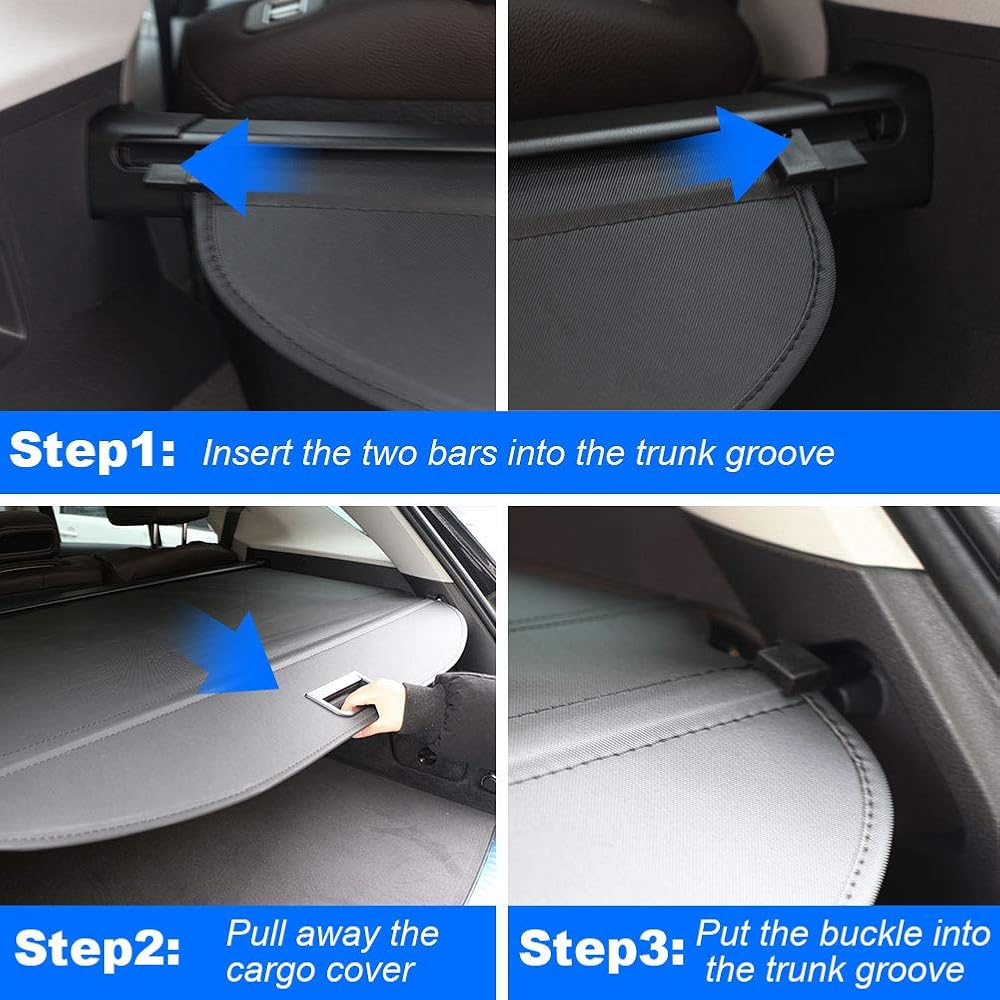 Step1: Insert the two bars into the trunk groove

Step2: Pull away the cargo cover

Step3: Put the buckle into the trunk groove