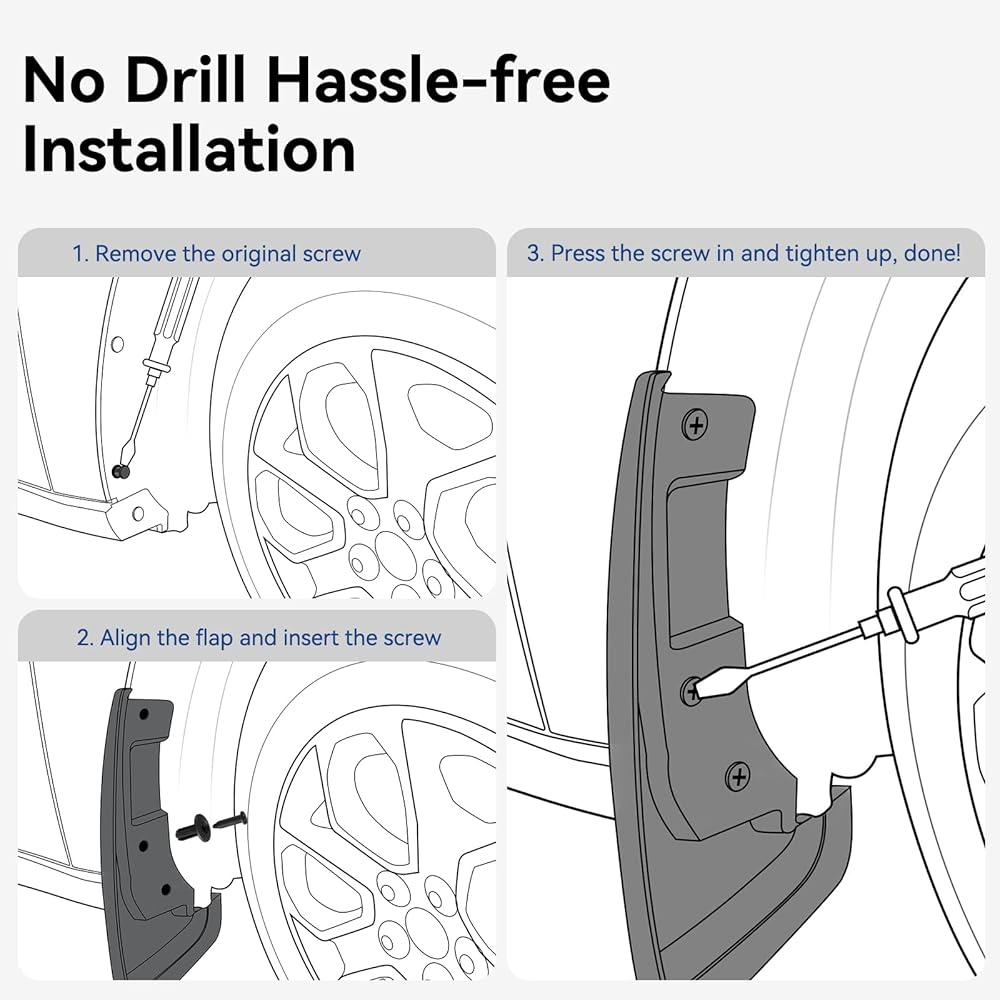 No Drill Hassle-free Installation

1. Remove the original screw

2. Align the flap and insert the screw

3. Press the screw in and tighten up, done!