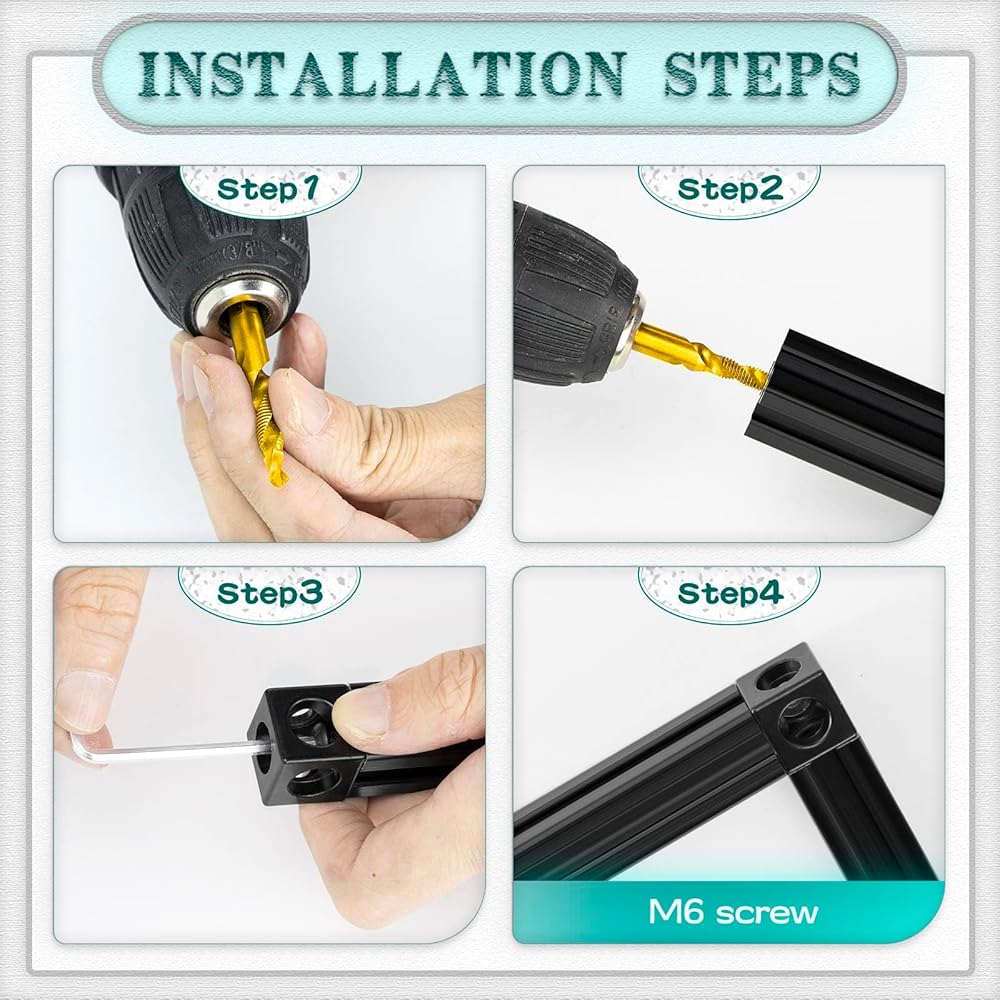 INSTALLATION STEPS

Step1

Step2

Step3

Step4

M6 screw